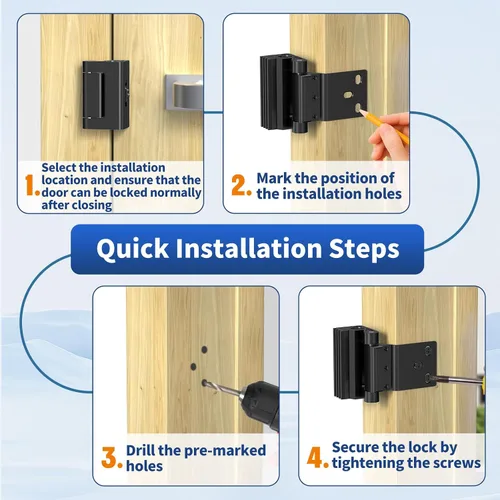 1. Select the installation location and ensure that the door can be locked normally after closing

2. Mark the position of the installation holes

Quick Installation Steps

3. Drill the pre-marked holes

4. Secure the lock by tightening the screws