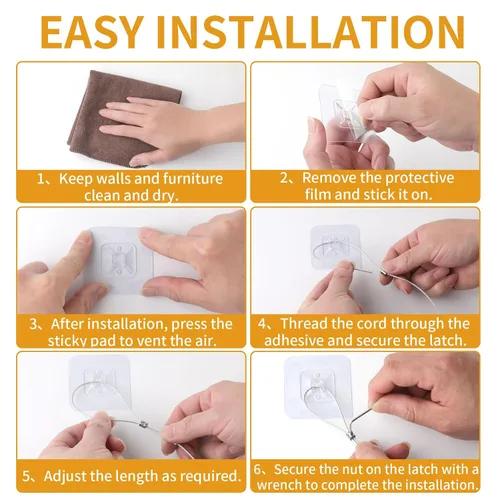 EASY INSTALLATION

1、Keep walls and furniture clean and dry.

2、Remove the protective film and stick it on.

3、After installation, press the sticky pad to vent the air.

4、Thread the cord through the adhesive and secure the latch.

5、Adjust the length as required.

6、Secure the nut on the latch with a wrench to complete the installation.