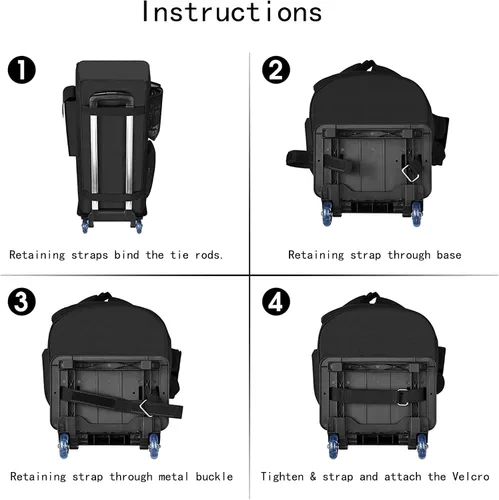 Instructions

1

Retaining straps bind the tie rods.

2

Retaining strap through base

3

Retaining strap through metal buckle

4

Tighten & strap and attach the Velcro