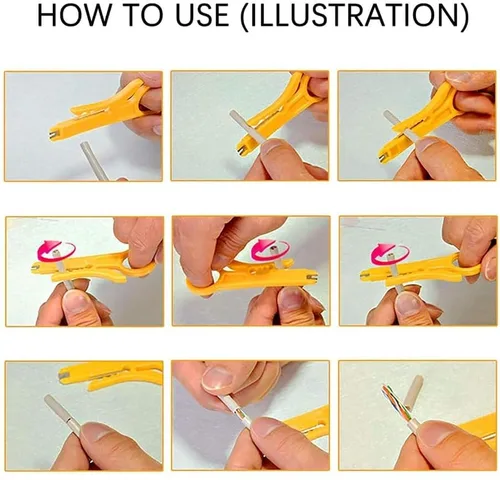 HOW TO USE (ILLUSTRATION)