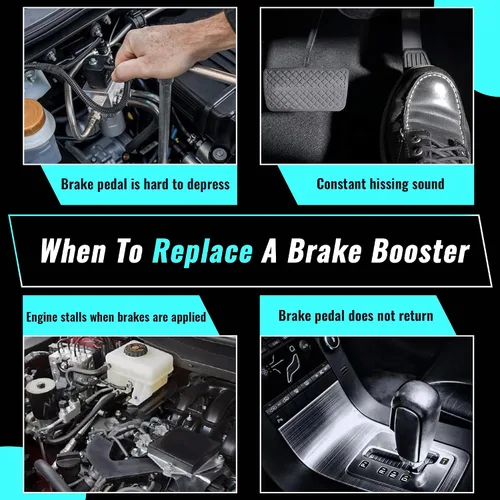 Brake pedal is hard to depress

Constant hissing sound

When To Replace A Brake Booster

Engine stalls when brakes are applied

Brake pedal does not return