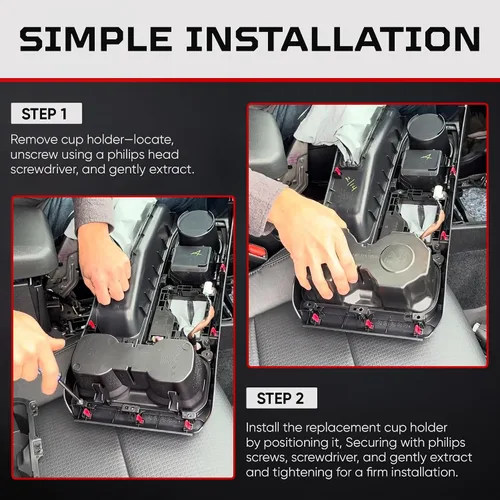 SIMPLE INSTALLATION

STEP 1

Remove cup holder—locate, unscrew using a philips head screwdriver, and gently extract.

STEP 2

Install the replacement cup holder by positioning it, Securing with philips screws, screwdriver, and gently extract and tightening for a firm installation.