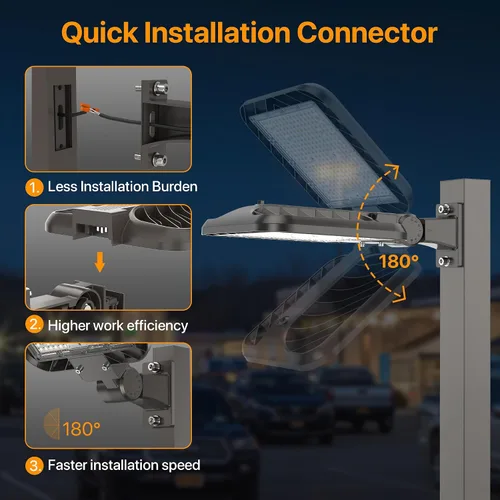 Quick Installation Connector

1. Less Installation Burden

2. Higher work efficiency

180°

3. Faster installation speed

180°