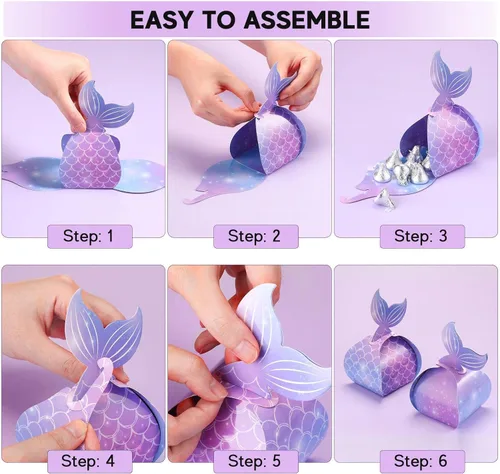 EASY TO ASSEMBLE

Step: 1

Step: 2

Step: 3

Step: 4

Step: 5

Step: 6