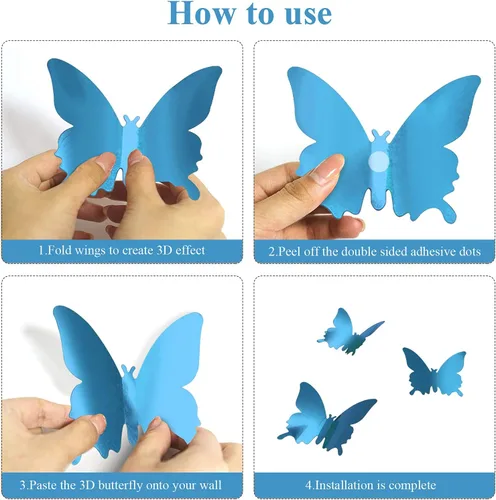 How to use

1.Fold wings to create 3D effect

2.Peel off the double sided adhesive dots

3.Paste the 3D butterfly onto your wall

4.Installation is complete