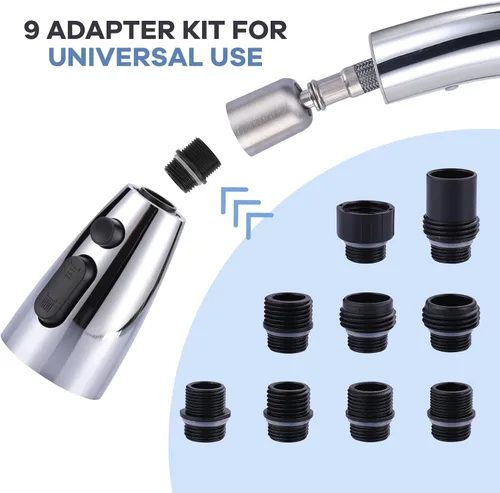 9 ADAPTER KIT FOR
UNIVERSAL USE