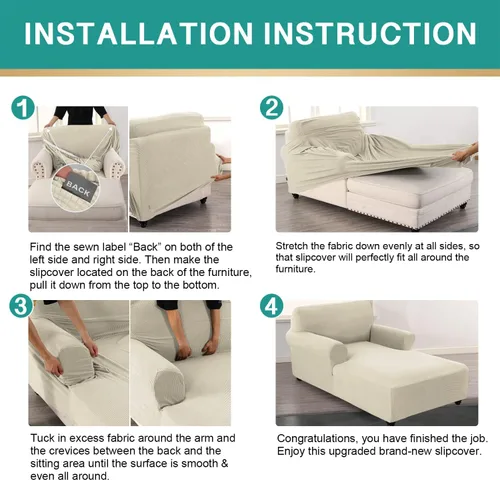 INSTALLATION INSTRUCTION

1

BACK

Find the sewn label "Back" on both of the left side and right side. Then make the slipcover located on the back of the furniture, pull it down from the top to the bottom.

2

Stretch the fabric down evenly at all sides, so that slipcover will perfectly fit all around the furniture.

3

Tuck in excess fabric around the arm and the crevices between the back and the sitting area until the surface is smooth & even all around.

4

Congratulations, you have finished the job. Enjoy this upgraded brand-new slipcover.