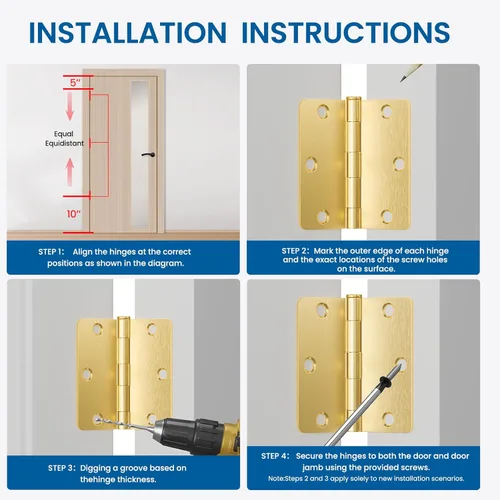 INSTALLATION INSTRUCTIONS

5"

Equal Equidistant

10"

STEP 1: Align the hinges at the correct positions as shown in the diagram.

STEP 2: Mark the outer edge of each hinge and the exact locations of the screw holes on the surface.

STEP 3: Digging a groove based on thehinge thickness.

STEP 4: Secure the hinges to both the door and door jamb using the provided screws.

Note:Steps 2 and 3 apply solely to new installation scenarios.