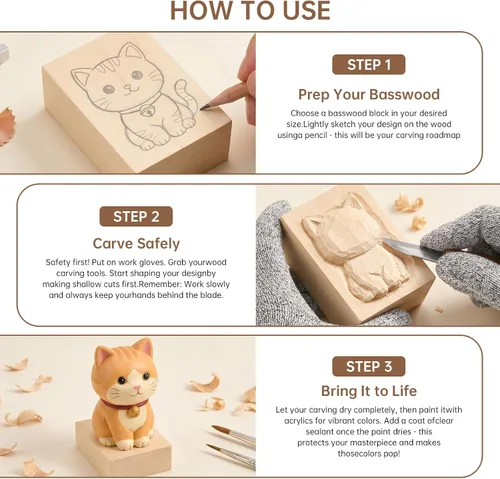 HOW TO USE

STEP 1

Prep Your Basswood

Choose a basswood block in your desired size.Lightly sketch your design on the wood usinga pencil - this will be your carving roadmap

STEP 2

Carve Safely

Safety first! Put on work gloves. Grab yourwood carving tools. Start shaping your designby making shallow cuts first.Remember: Work slowly and always keep yourhands behind the blade.

STEP 3

Bring It to Life

Let your carving dry completely, then paint itwith acrylics for vibrant colors. Add a coat ofclear sealant once the paint dries - this protects your masterpiece and makes thosecolors pop!