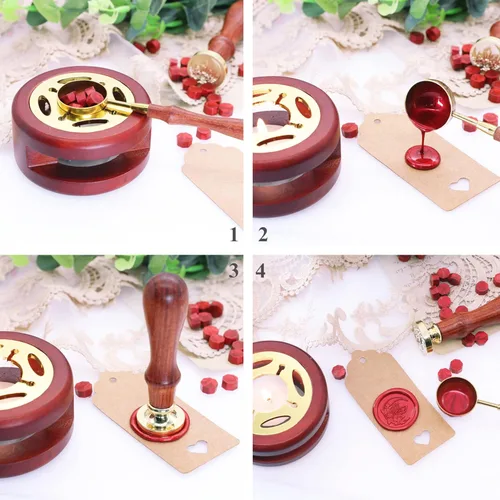 1

2

3

4