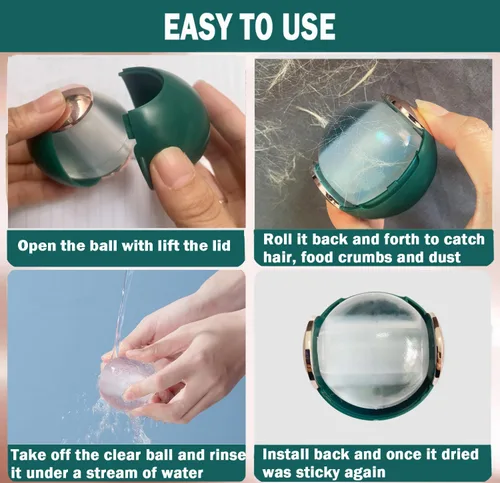 EASY TO USE

Open the ball with lift the lid

Roll it back and forth to catch hair, food crumbs and dust

Take off the clear ball and rinse it under a stream of water

Install back and once it dried was sticky again