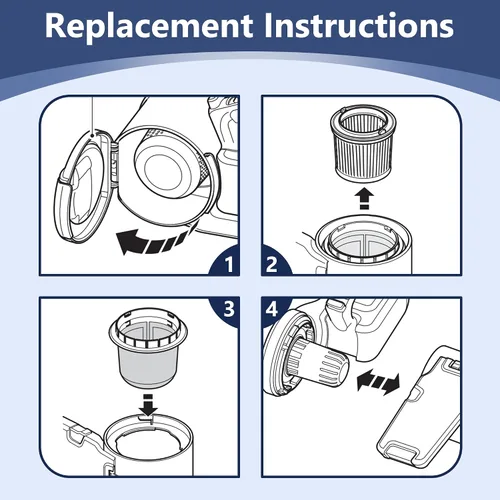 Replacement Instructions

1

2

3

4