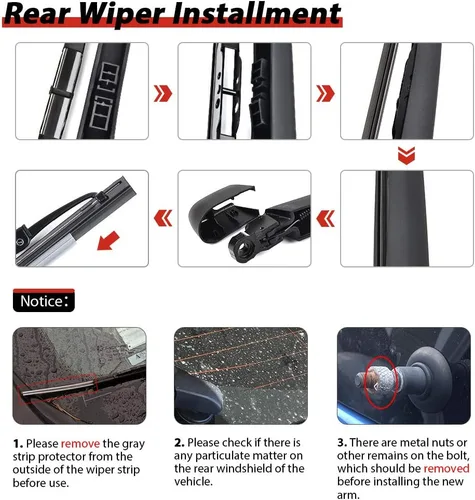 Rear Wiper Installment

Notice:

1. Please remove the gray strip protector from the outside of the wiper strip before use.

2. Please check if there is any particulate matter on the rear windshield of the vehicle.

3. There are metal nuts or other remains on the bolt, which should be removed before installing the new arm.