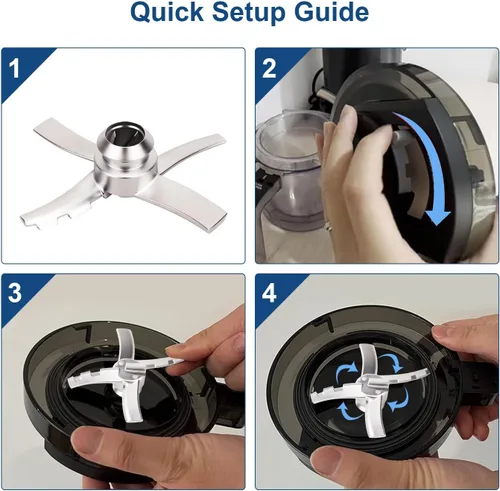 Quick Setup Guide

1

2

3

4