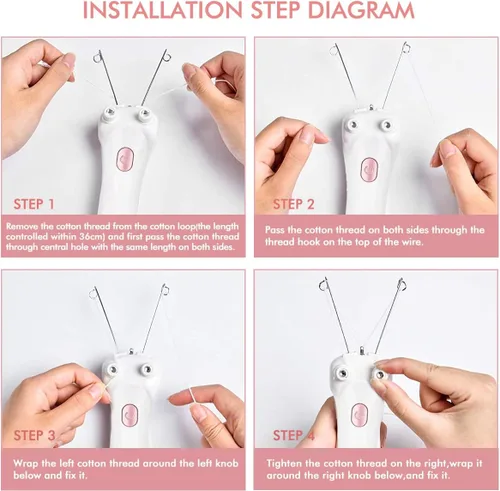 INSTALLATION STEP DIAGRAM

STEP 1

Remove the cotton thread from the cotton loop(the length controlled within 36cm) and first pass the cotton thread through central hole with the same length on both sides.

STEP 2

Pass the cotton thread on both sides through the thread hook on the top of the wire.

STEP 3

Wrap the left cotton thread around the left knob below and fix it.

STEP 4

Tighten the cotton thread on the right,wrap it around the right knob below,and fix it.