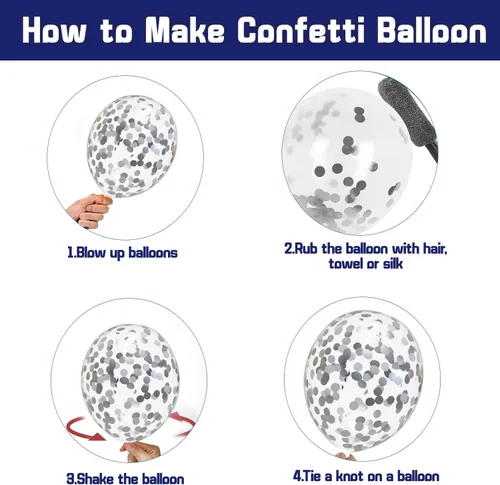 How to Make Confetti Balloon

1.Blow up balloons

2.Rub the balloon with hair, towel or silk

3.Shake the balloon

4.Tie a knot on a balloon