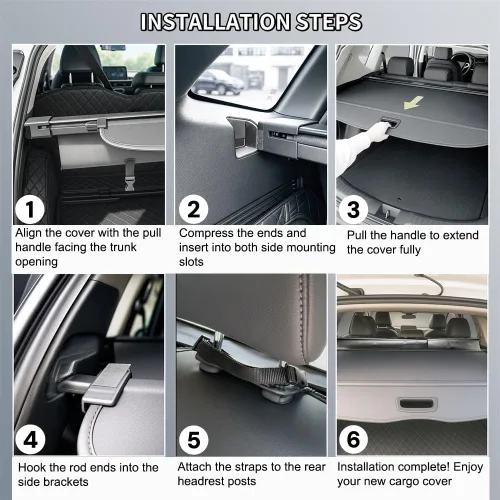 INSTALLATION STEPS

1
Align the cover with the pull handle facing the trunk opening

2
Compress the ends and insert into both side mounting slots

3
Pull the handle to extend the cover fully

4
Hook the rod ends into the side brackets

5
Attach the straps to the rear headrest posts

6
Installation complete! Enjoy your new cargo cover