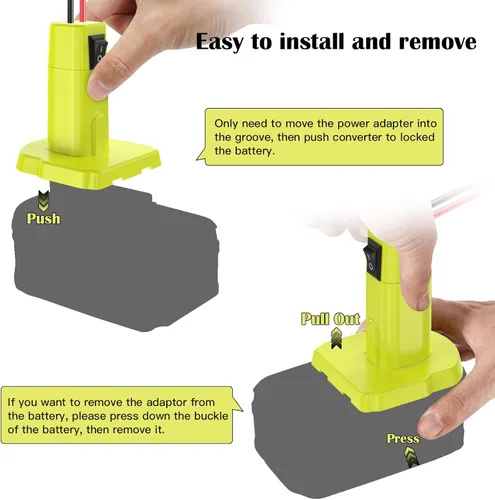 Easy to install and remove

Only need to move the power adapter into the groove, then push converter to locked the battery.

Push

Pull Out

If you want to remove the adaptor from the battery, please press down the buckle of the battery, then remove it.

Press