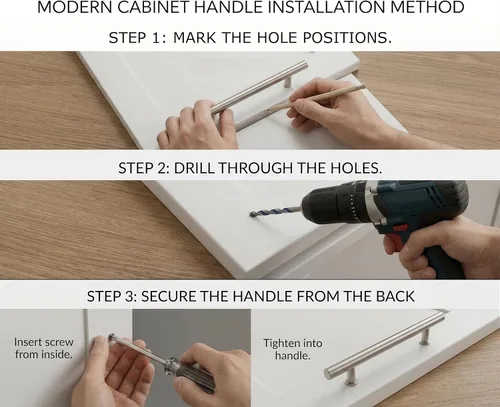 MODERN CABINET HANDLE INSTALLATION METHOD

STEP 1: MARK THE HOLE POSITIONS.

STEP 2: DRILL THROUGH THE HOLES.

STEP 3: SECURE THE HANDLE FROM THE BACK

Insert screw from inside.

Tighten into handle.