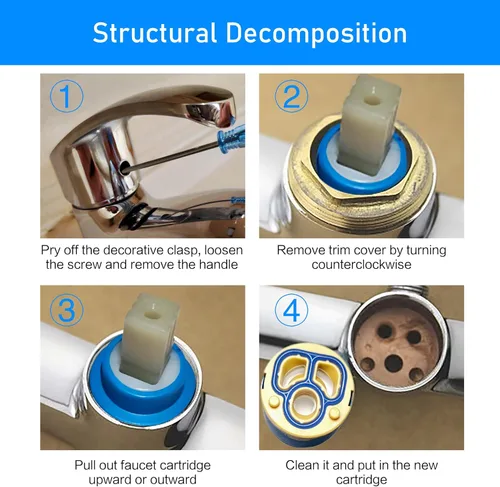 Structural Decomposition

①

Pry off the decorative clasp, loosen the screw and remove the handle

②

Remove trim cover by turning counterclockwise

③

Pull out faucet cartridge upward or outward

④

Clean it and put in the new cartridge