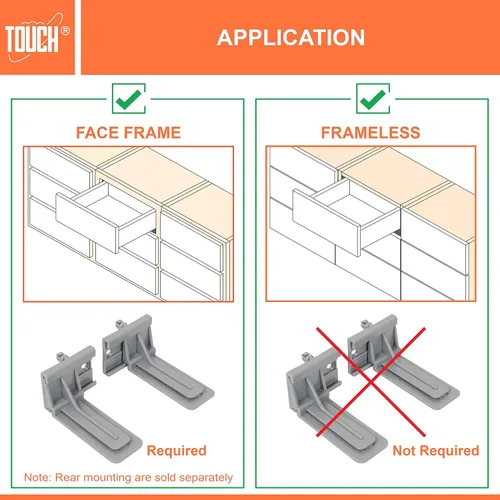 TOUCH®

APPLICATION

FACE FRAME

Required

Note: Rear mounting are sold separately

FRAMELESS

Not Required