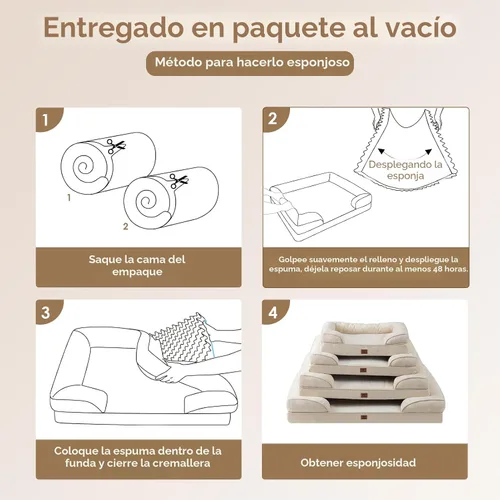 Entregado en paquete al vacío

Método para hacerlo esponjoso

1

1

2

Saque la cama del empaque

2

Desplegando la esponja

Golpee suavemente el relleno y despliegue la espuma, déjela reposar durante al menos 48 horas.

3

Coloque la espuma dentro de la funda y cierre la cremallera

4

Obtener esponjosidad