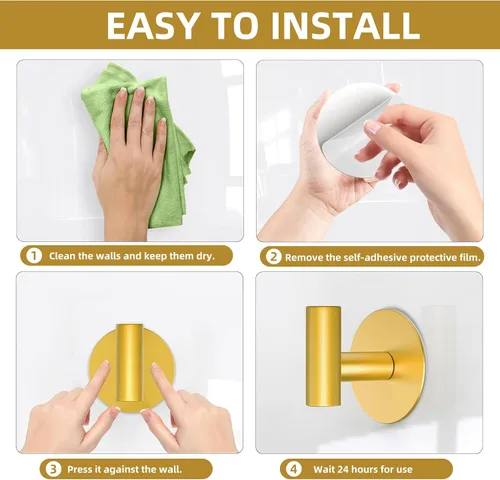 EASY TO INSTALL

1 Clean the walls and keep them dry.

2 Remove the self-adhesive protective film.

3 Press it against the wall.

4 Wait 24 hours for use