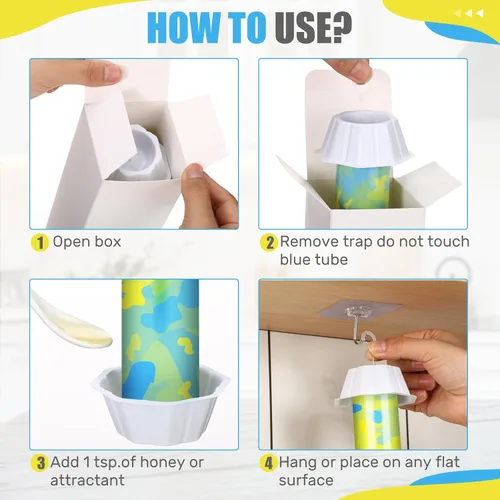 HOW TO USE?

1 Open box

2 Remove trap do not touch blue tube

3 Add 1 tsp.of honey or attractant

4 Hang or place on any flat surface