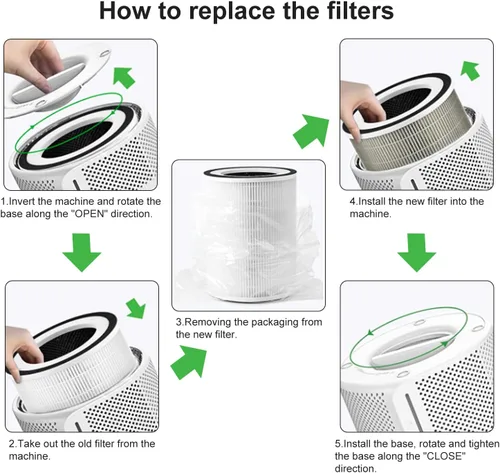 How to replace the filters

1.Invert the machine and rotate the base along the "OPEN" direction.

2.Take out the old filter from the machine.

3.Removing the packaging from the new filter.

4.Install the new filter into the machine.

5.Install the base, rotate and tighten the base along the "CLOSE" direction.