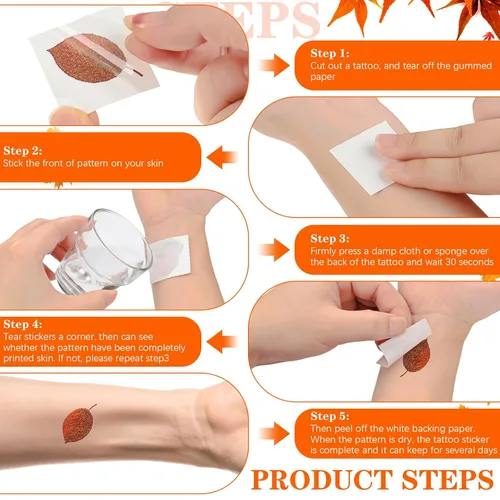 STEPS

Step 1:
Cut out a tattoo, and tear off the gummed paper

Step 2:
Stick the front of pattern on your skin

Step 3:
Firmly press a damp cloth or sponge over the back of the tattoo and wait 30 seconds

Step 4:
Tear stickers a corner. then can see whether the pattern have been completely printed skin. If not, please repeat step3

Step 5:
Then peel off the white backing paper. When the pattern is dry, the tattoo sticker is complete and it can keep for several days

PRODUCT STEPS