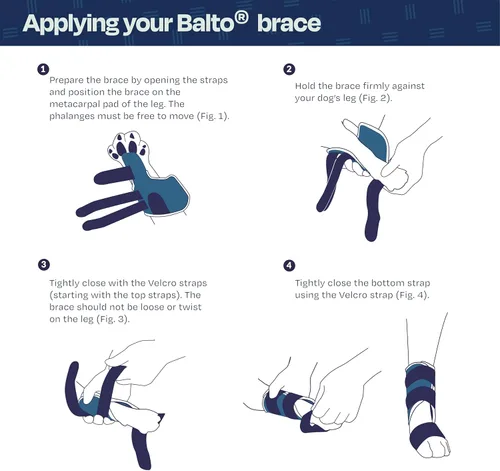 Applying your Balto® brace

1
Prepare the brace by opening the straps and position the brace on the metacarpal pad of the leg. The phalanges must be free to move (Fig. 1).

2
Hold the brace firmly against your dog's leg (Fig. 2).

3
Tightly close with the Velcro straps (starting with the top straps). The brace should not be loose or twist on the leg (Fig. 3).

4
Tightly close the bottom strap using the Velcro strap (Fig. 4).