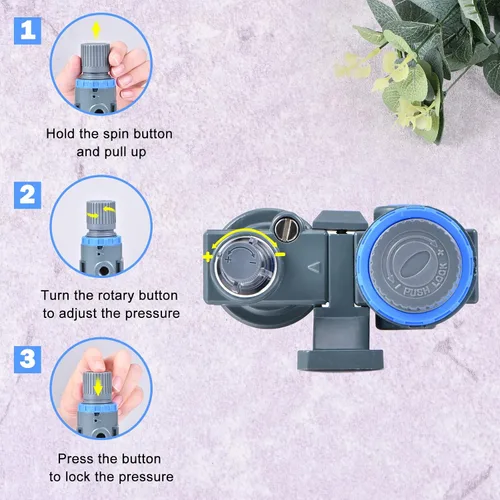 1

Hold the spin button and pull up

2

Turn the rotary button to adjust the pressure

3

Press the button to lock the pressure

+ −

+ −

PUSH LOCK