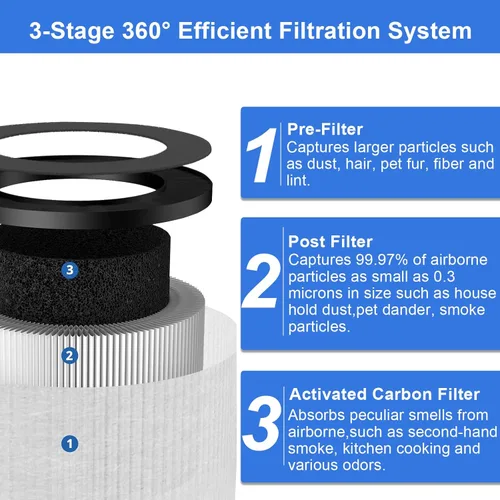 3-Stage 360° Efficient Filtration System

3

2

1

1 Pre-Filter
Captures larger particles such as dust, hair, pet fur, fiber and lint.

2 Post Filter
Captures 99.97% of airborne particles as small as 0.3 microns in size such as house hold dust,pet dander, smoke particles.

3 Activated Carbon Filter
Absorbs peculiar smells from airborne,such as second-hand smoke, kitchen cooking and various odors.