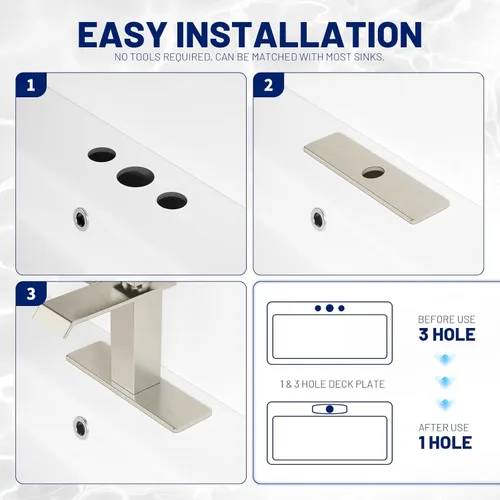 EASY INSTALLATION
NO TOOLS REQUIRED, CAN BE MATCHED WITH MOST SINKS.

1

2

3

BEFORE USE
3 HOLE

1 & 3 HOLE DECK PLATE

AFTER USE
1 HOLE