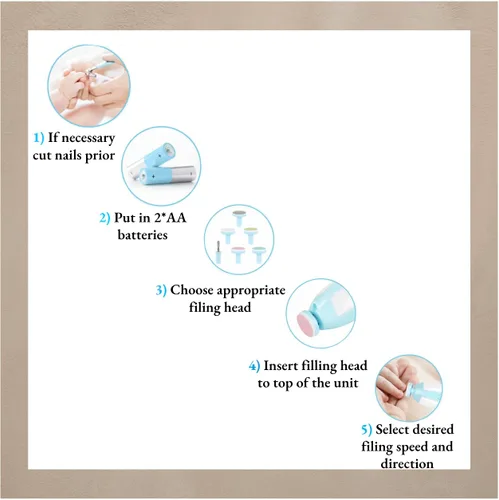 1) If necessary cut nails prior

2) Put in 2*AA batteries

3) Choose appropriate filing head

4) Insert filling head to top of the unit

5) Select desired filing speed and direction