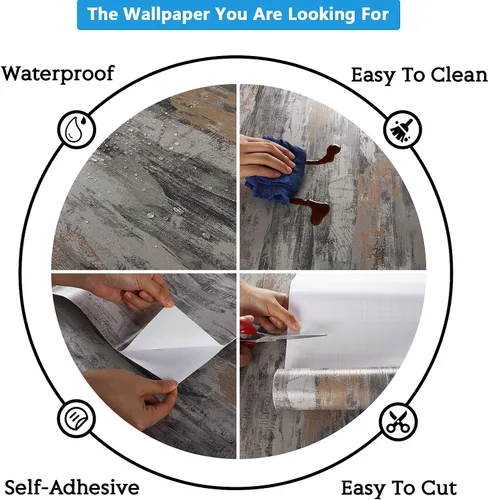 The Wallpaper You Are Looking For

Waterproof

Easy To Clean

Self-Adhesive

Easy To Cut