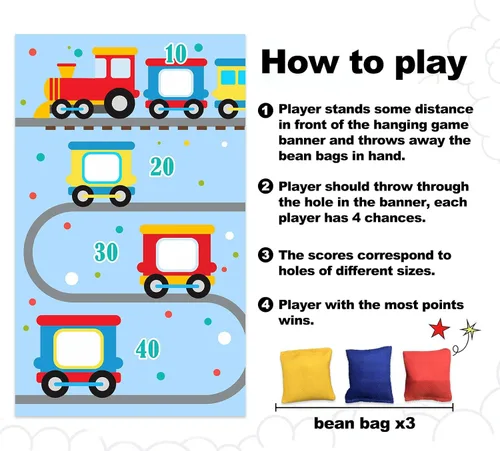 10

20

30

40

How to play

❶ Player stands some distance in front of the hanging game banner and throws away the bean bags in hand.

❷ Player should throw through the hole in the banner, each player has 4 chances.

❸ The scores correspond to holes of different sizes.

❹ Player with the most points wins.

bean bag x3