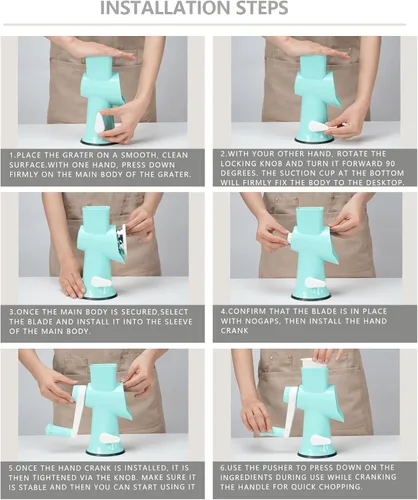 INSTALLATION STEPS

1.PLACE THE GRATER ON A SMOOTH, CLEAN SURFACE.WITH ONE HAND, PRESS DOWN FIRMLY ON THE MAIN BODY OF THE GRATER.

2.WITH YOUR OTHER HAND, ROTATE THE LOCKING KNOB AND TURN IT FORWARD 90 DEGREES. THE SUCTION CUP AT THE BOTTOM WILL FIRMLY FIX THE BODY TO THE DESKTOP.

3.ONCE THE MAIN BODY IS SECURED,SELECT THE BLADE AND INSTALL IT INTO THE SLEEVE OF THE MAIN BODY.

4.CONFIRM THAT THE BLADE IS IN PLACE WITH NOGAPS, THEN INSTALL THE HAND CRANK

5.ONCE THE HAND CRANK IS INSTALLED, IT IS THEN TIGHTENED VIA THE KNOB. MAKE SURE IT IS STABLE AND THEN YOU CAN START USING IT

6.USE THE PUSHER TO PRESS DOWN ON THE INGREDIENTS DURING USE WHILE CRANKING THE HANDLE FOR QUICK CHOPPING.