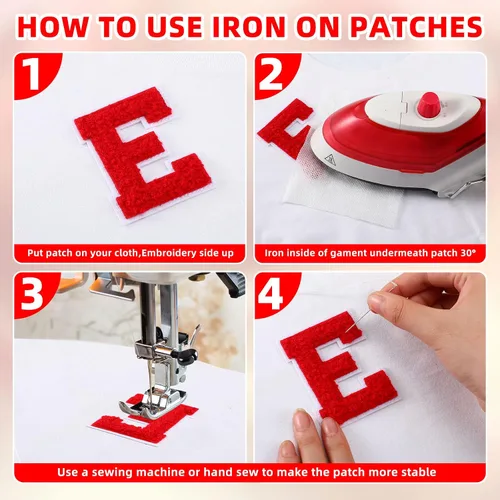 HOW TO USE IRON ON PATCHES

1

Put patch on your cloth,Embroidery side up

2

Iron inside of gament undermeath patch 30°

3

4

Use a sewing machine or hand sew to make the patch more stable