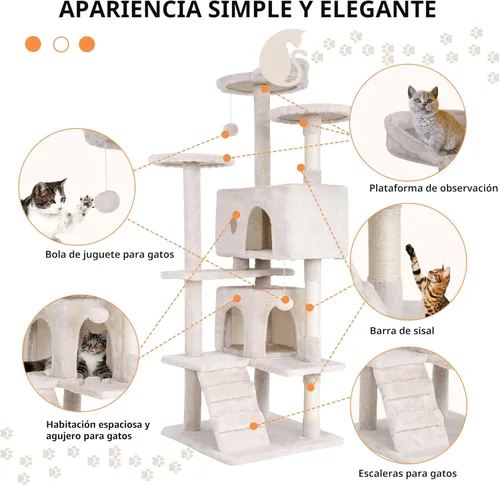 APARIENCIA SIMPLE Y ELEGANTE

Plataforma de observación

Bola de juguete para gatos

Barra de sisal

Habitación espaciosa y agujero para gatos

Escaleras para gatos