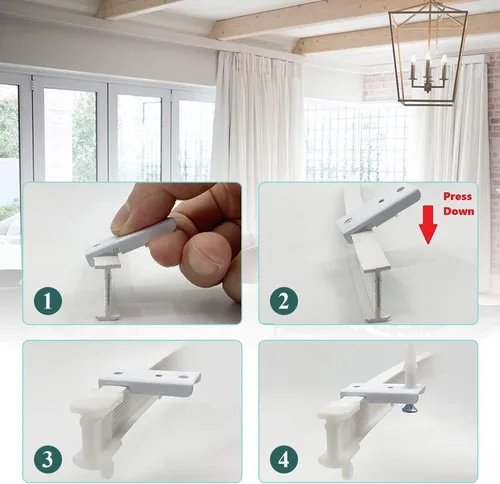 1

Press Down

2

3

4