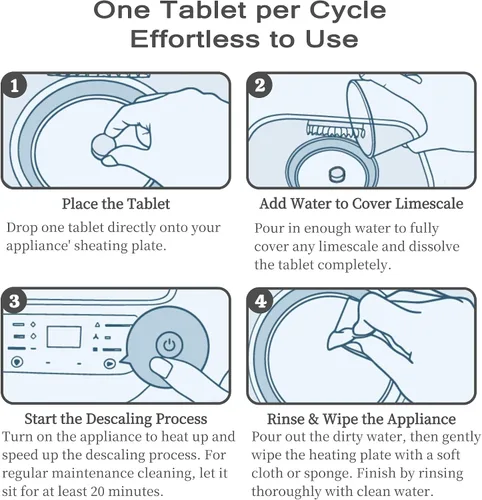 One Tablet per Cycle
Effortless to Use

1

Place the Tablet
Drop one tablet directly onto your appliance' sheating plate.

2

Add Water to Cover Limescale
Pour in enough water to fully cover any limescale and dissolve the tablet completely.

3

Start the Descaling Process
Turn on the appliance to heat up and speed up the descaling process. For regular maintenance cleaning, let it sit for at least 20 minutes.

4

Rinse & Wipe the Appliance
Pour out the dirty water, then gently wipe the heating plate with a soft cloth or sponge. Finish by rinsing thoroughly with clean water.