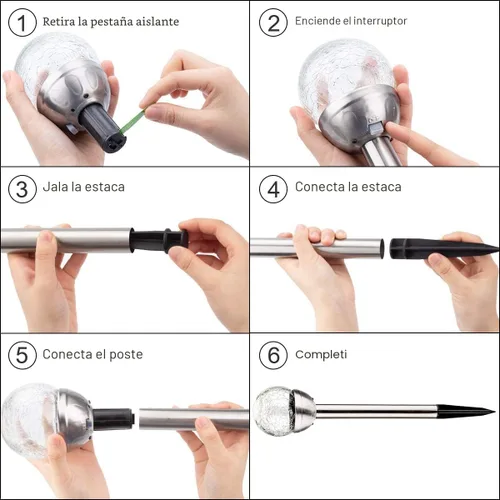 1 Retira la pestaña aislante

2 Enciende el interruptor

3 Jala la estaca

4 Conecta la estaca

5 Conecta el poste

6 Completi