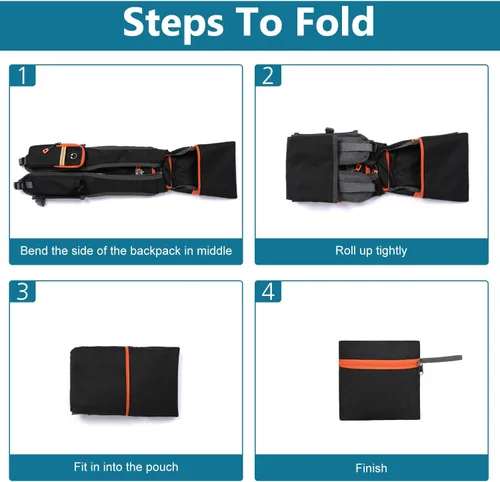 Steps To Fold

1

Bend the side of the backpack in middle

2

Roll up tightly

3

Fit in into the pouch

4

Finish