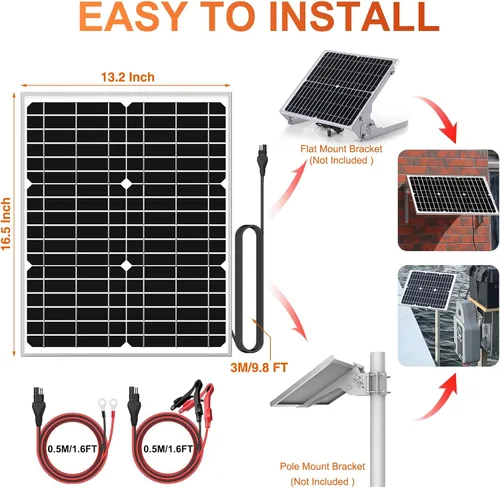 EASY TO INSTALL

13.2 Inch

16.5 Inch

Flat Mount Bracket
(Not Included )

3M/9.8 FT

0.5M/1.6FT

0.5M/1.6FT

Pole Mount Bracket
(Not Included )