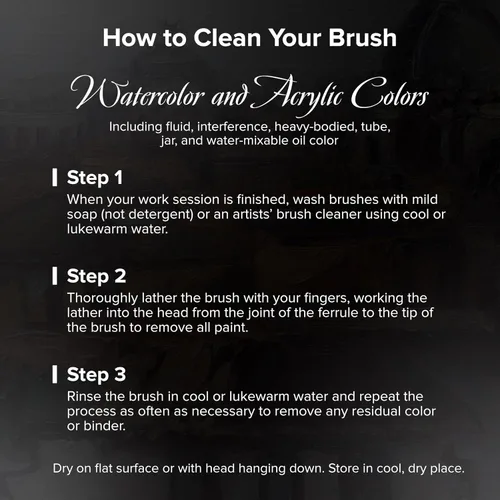 How to Clean Your Brush

Watercolor and Acrylic Colors

Including fluid, interference, heavy-bodied, tube, jar, and water-mixable oil color

Step 1
When your work session is finished, wash brushes with mild soap (not detergent) or an artists' brush cleaner using cool or lukewarm water.

Step 2
Thoroughly lather the brush with your fingers, working the lather into the head from the joint of the ferrule to the tip of the brush to remove all paint.

Step 3
Rinse the brush in cool or lukewarm water and repeat the process as often as necessary to remove any residual color or binder.

Dry on flat surface or with head hanging down. Store in cool, dry place.