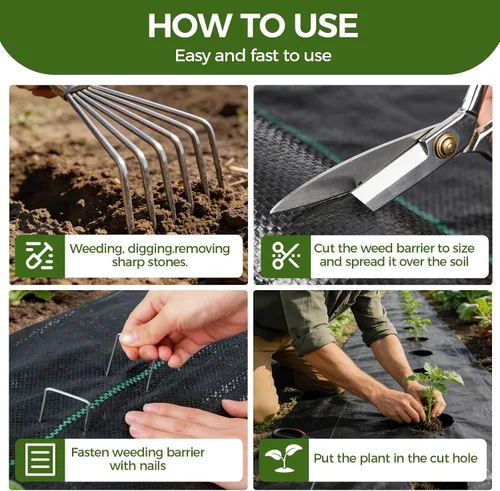 HOW TO USE
Easy and fast to use

Weeding, digging.removing sharp stones.

Cut the weed barrier to size and spread it over the soil

Fasten weeding barrier with nails

Put the plant in the cut hole