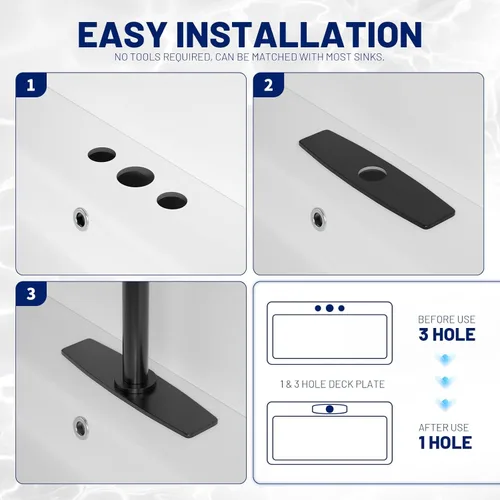 EASY INSTALLATION
NO TOOLS REQUIRED, CAN BE MATCHED WITH MOST SINKS.

1

2

3

BEFORE USE
3 HOLE

1 & 3 HOLE DECK PLATE

AFTER USE
1 HOLE