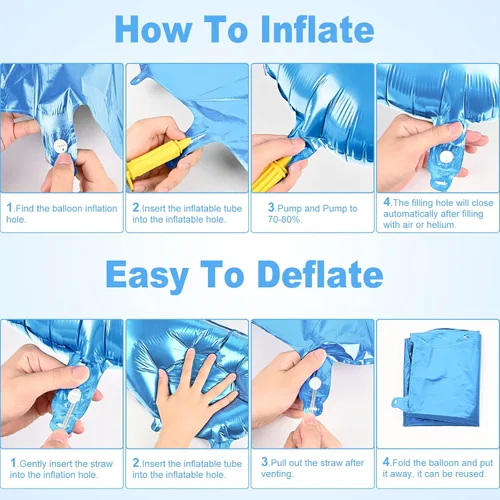 How To Inflate

1.Find the balloon inflation hole.

2.Insert the inflatable tube into the inflatable hole.

3.Pump and Pump to 70-80%.

4.The filling hole will close automatically after filling with air or helium.

Easy To Deflate

1.Gently insert the straw into the inflation hole.

2.Insert the inflatable tube into the inflatable hole.

3.Pull out the straw after venting.

4.Fold the balloon and put it away, it can be reused.