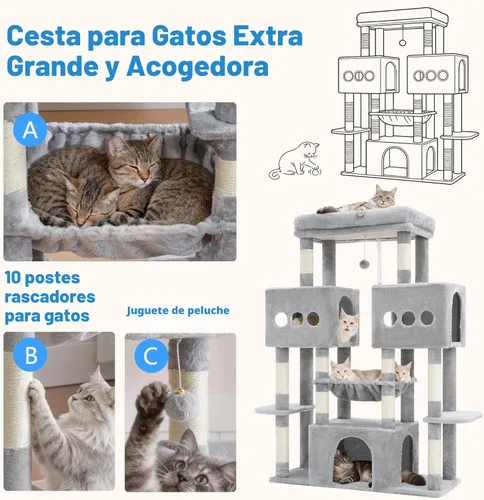 Cesta para Gatos Extra Grande y Acogedora

A

10 postes rascadores para gatos

Juguete de peluche

B

C